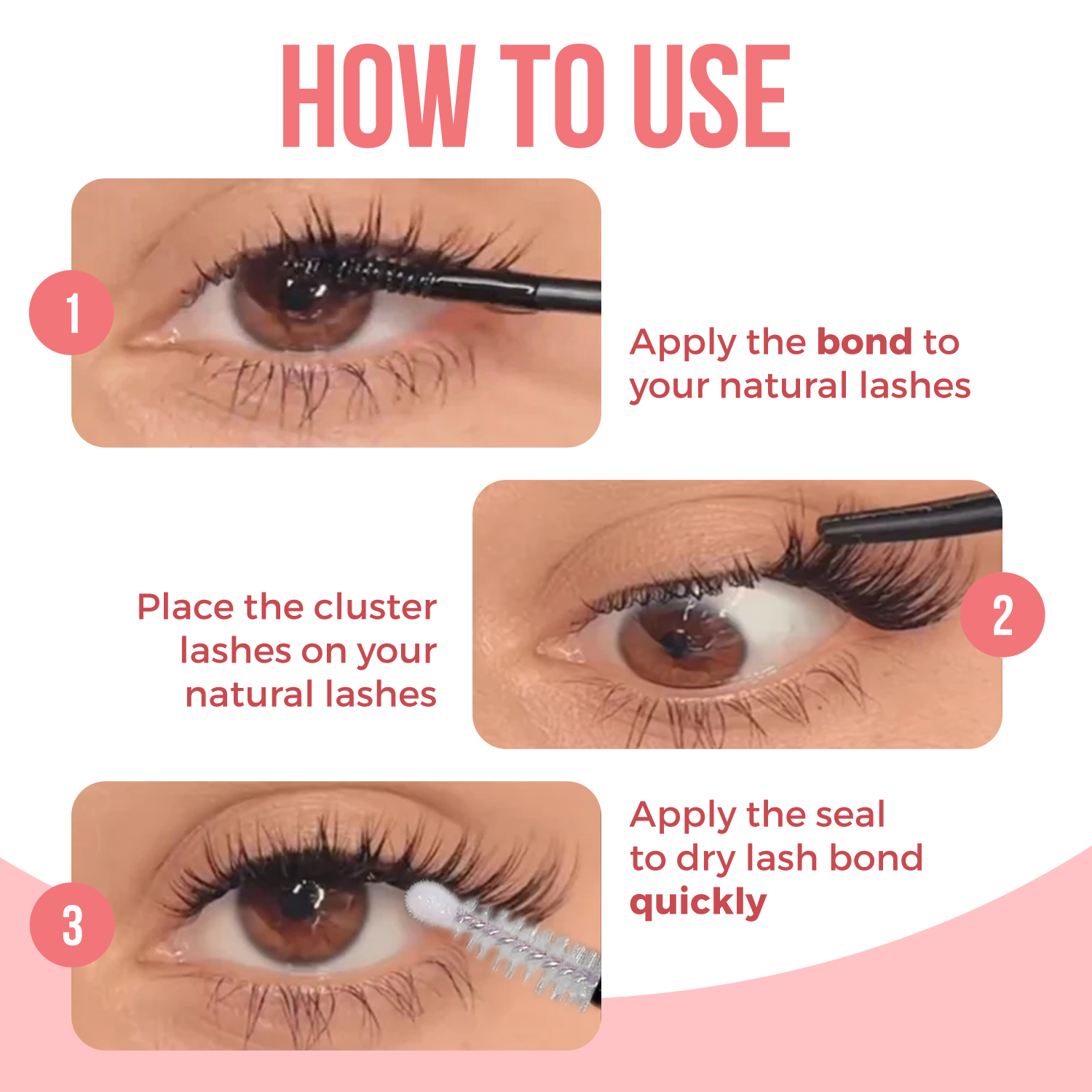 HOW TO USE

1

Apply the bond to your natural lashes

Place the cluster lashes on your natural lashes

2

3

Apply the seal to dry lash bond quickly